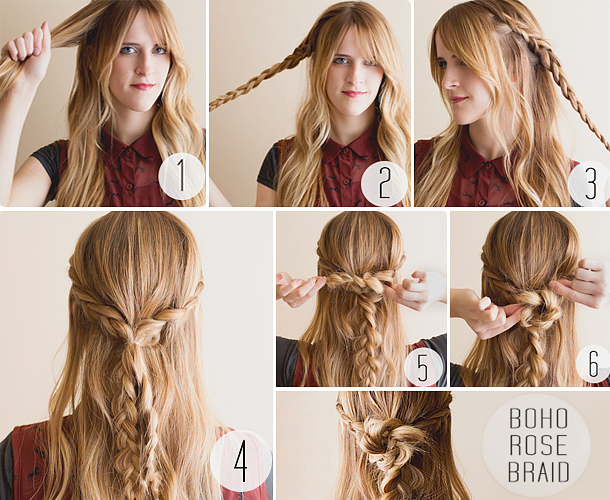 1

2

3

4

5

6

BOHO ROSE BRAID